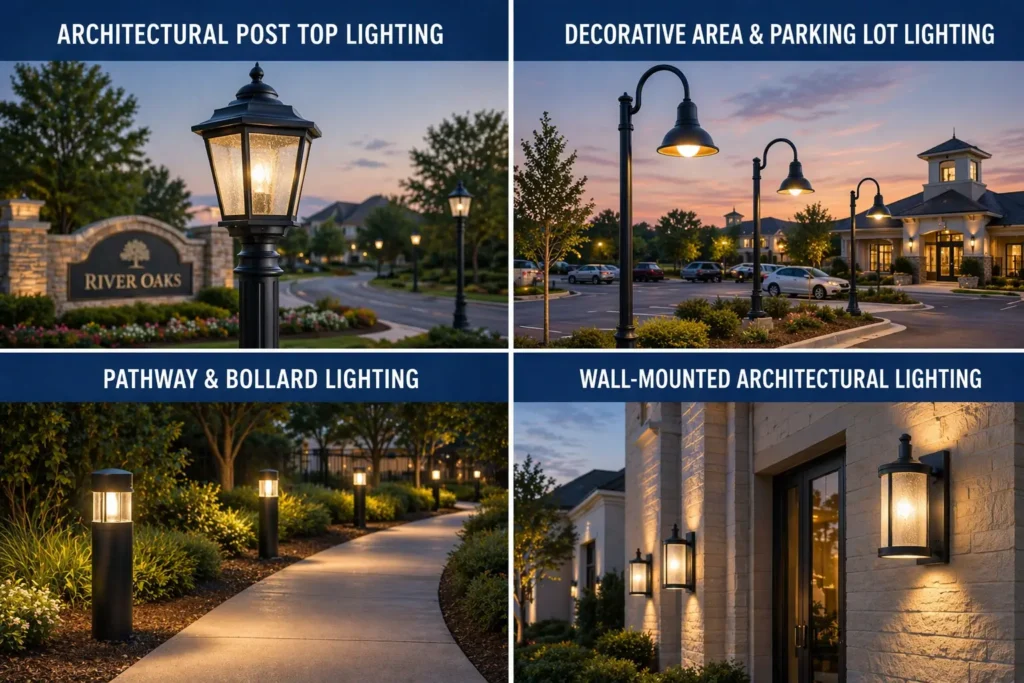 ARCHITECTURAL POST TOP LIGHTING

RIVER OAKS

DECORATIVE AREA & PARKING LOT LIGHTING

PATHWAY & BOLLARD LIGHTING

WALL-MOUNTED ARCHITECTURAL LIGHTING